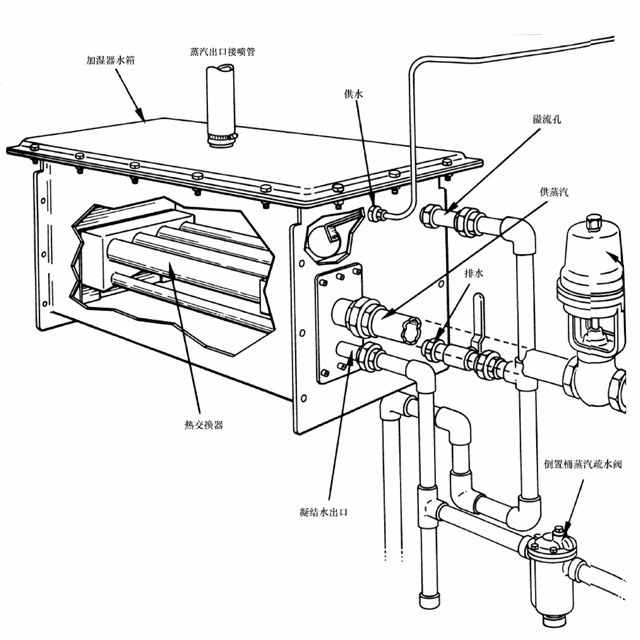 加湿器水箱

蒸汽出口接喷管

供水

溢流孔

供蒸汽

排水

热交换器

凝结水出口

倒置桶蒸汽疏水阀